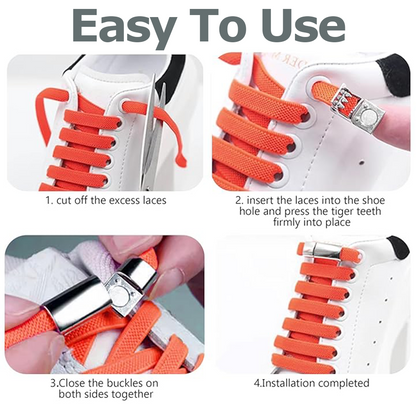 Easy To Use

1. cut off the excess laces

2. insert the laces into the shoe hole and press the tiger teeth firmly into place

3.Close the buckles on both sides together

4.Installation completed