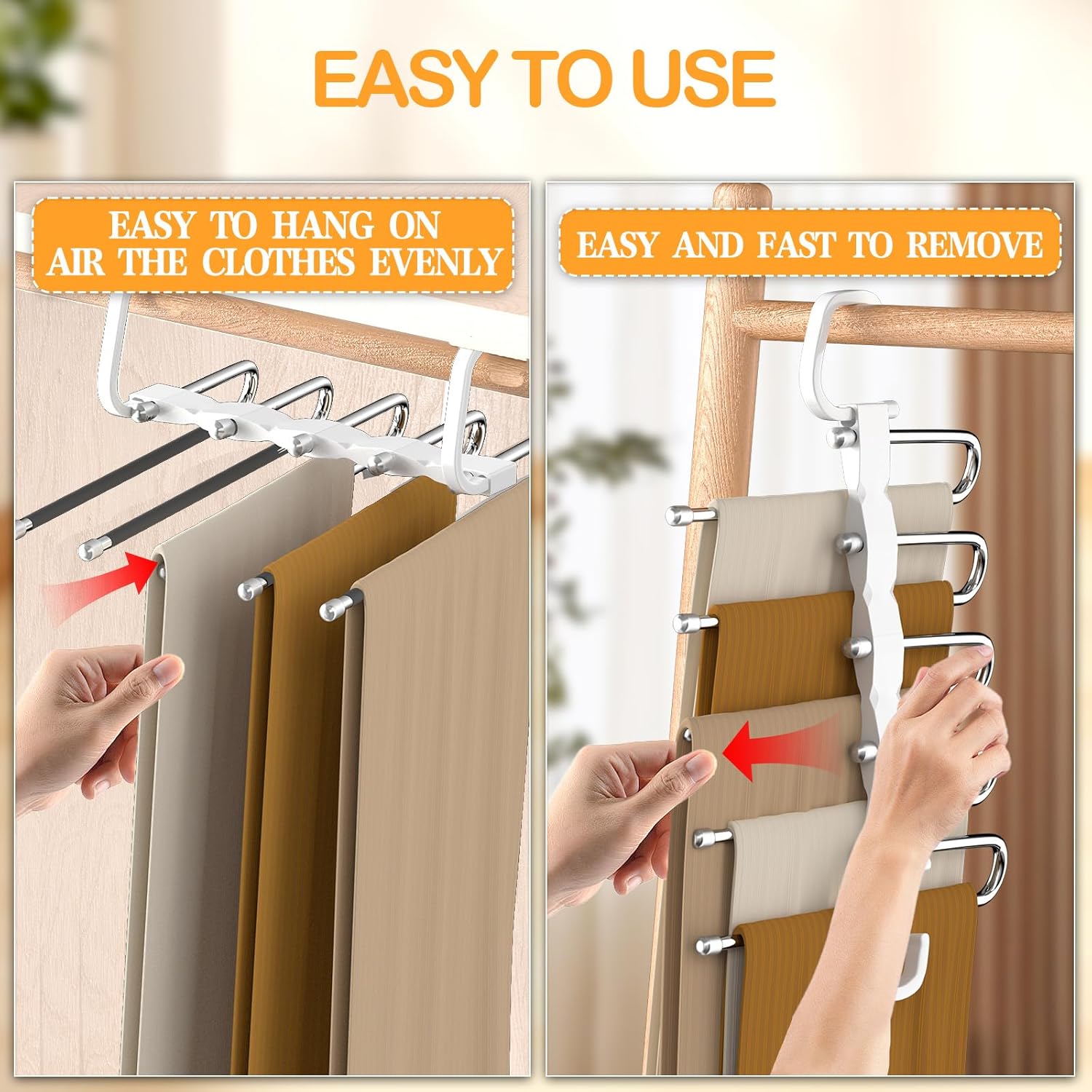 EASY TO USE

EASY TO HANG ON AIR THE CLOTHES EVENLY

EASY AND FAST TO REMOVE