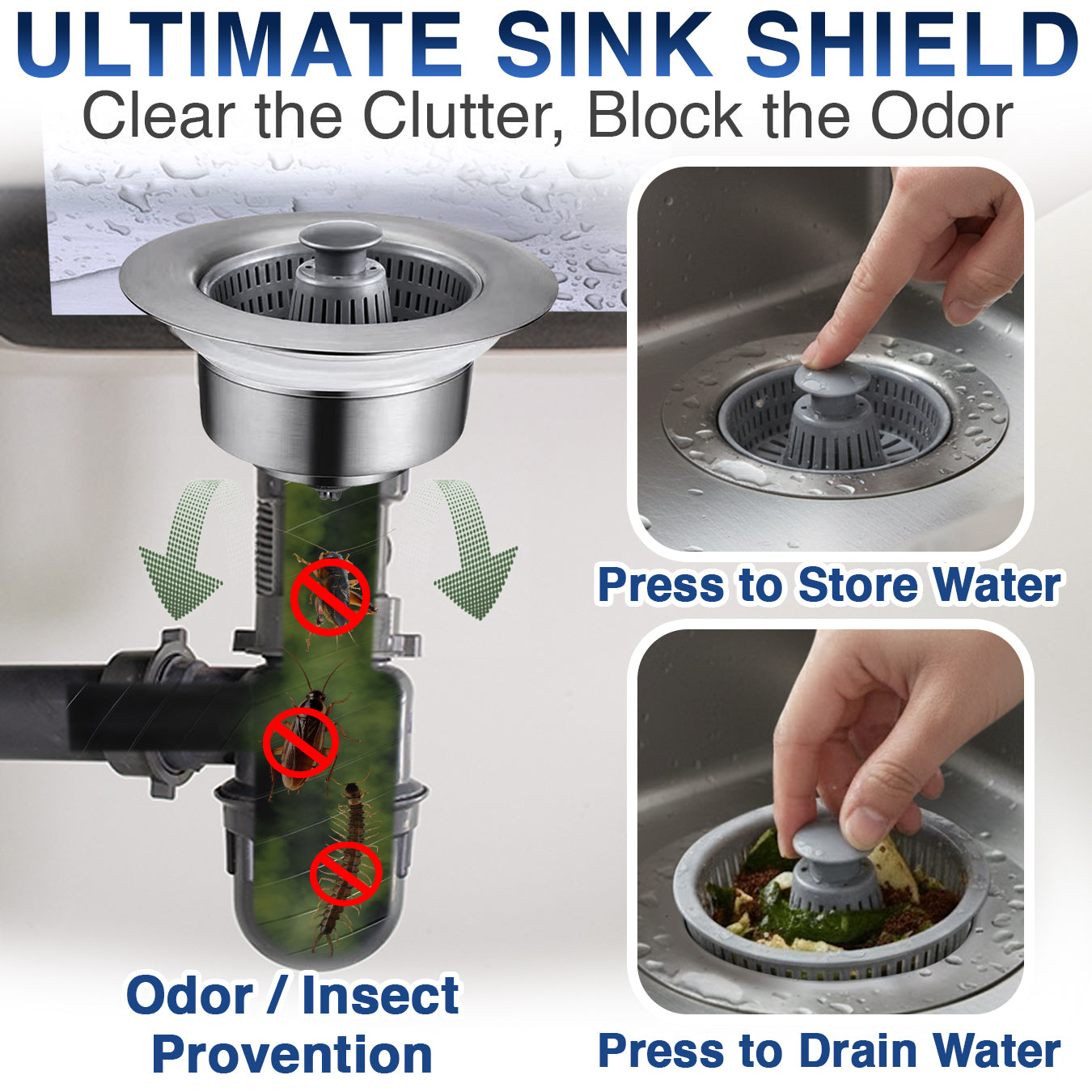 ULTIMATE SINK SHIELD
Clear the Clutter, Block the Odor

Press to Store Water

Odor / Insect Provention

Press to Drain Water