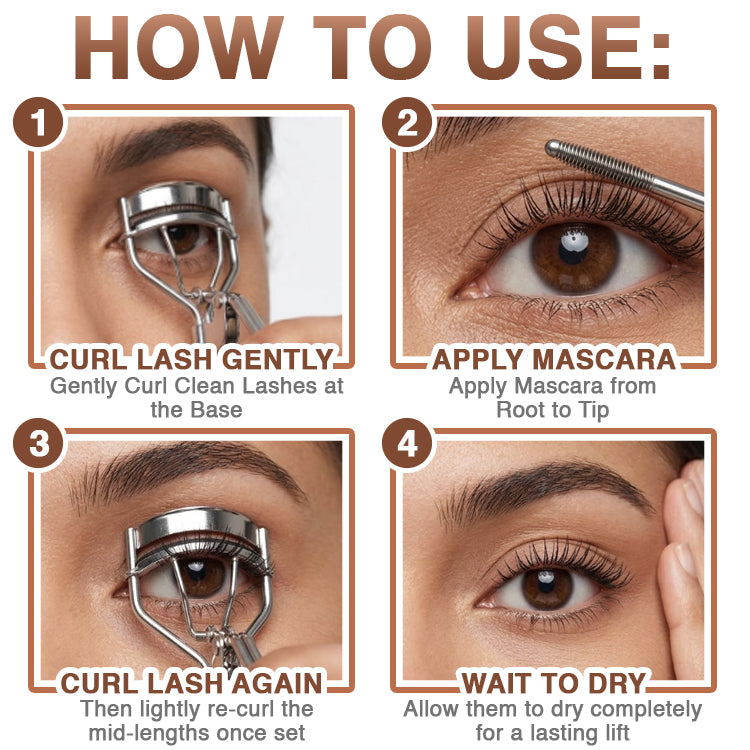 HOW TO USE:

1
CURL LASH GENTLY
Gently Curl Clean Lashes at the Base

2
APPLY MASCARA
Apply Mascara from Root to Tip

3
CURL LASH AGAIN
Then lightly re-curl the mid-lengths once set

4
WAIT TO DRY
Allow them to dry completely for a lasting lift