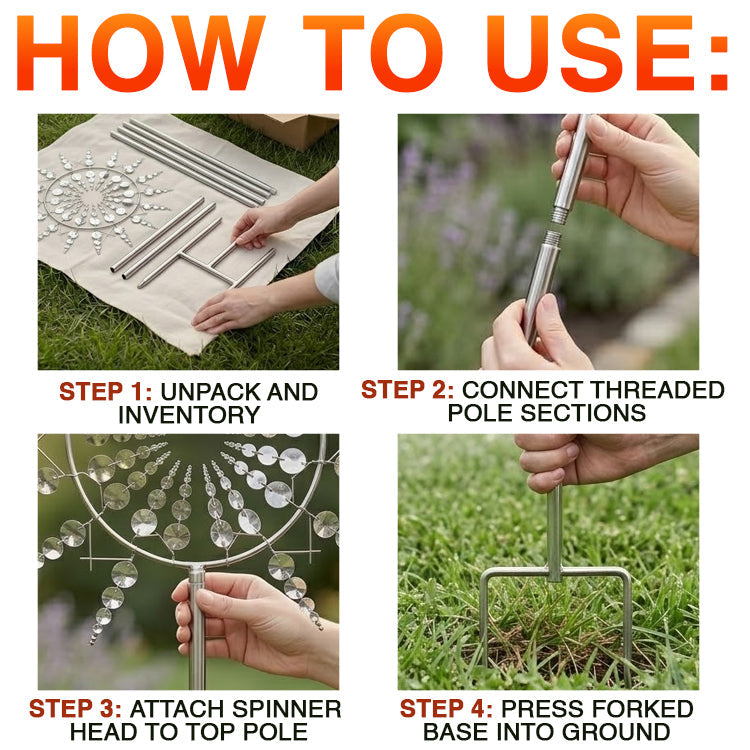 HOW TO USE:

STEP 1: UNPACK AND INVENTORY

STEP 2: CONNECT THREADED POLE SECTIONS

STEP 3: ATTACH SPINNER HEAD TO TOP POLE

STEP 4: PRESS FORKED BASE INTO GROUND