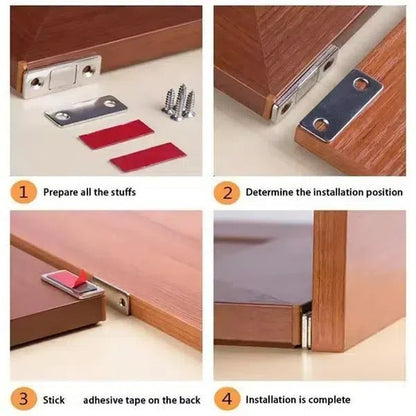 1 Prepare all the stuffs

2 Determine the installation position

3 Stick adhesive tape on the back

4 Installation is complete